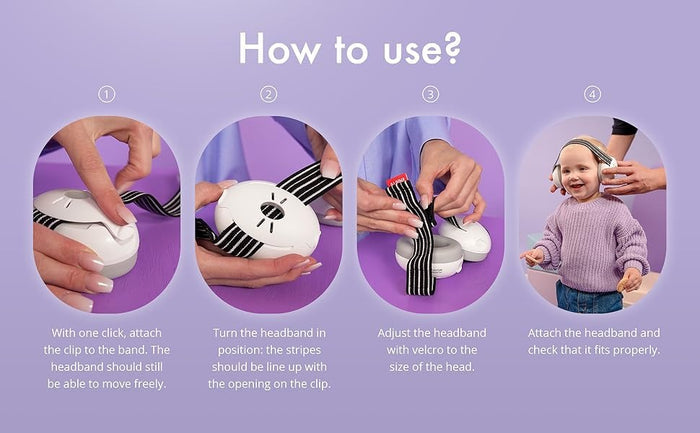 How to use?

①

With one click, attach the clip to the band. The headband should still be able to move freely.

②

Turn the headband in position: the stripes should be line up with the opening on the clip.

③

Adjust the headband with velcro to the size of the head.

④

Attach the headband and check that it fits properly.